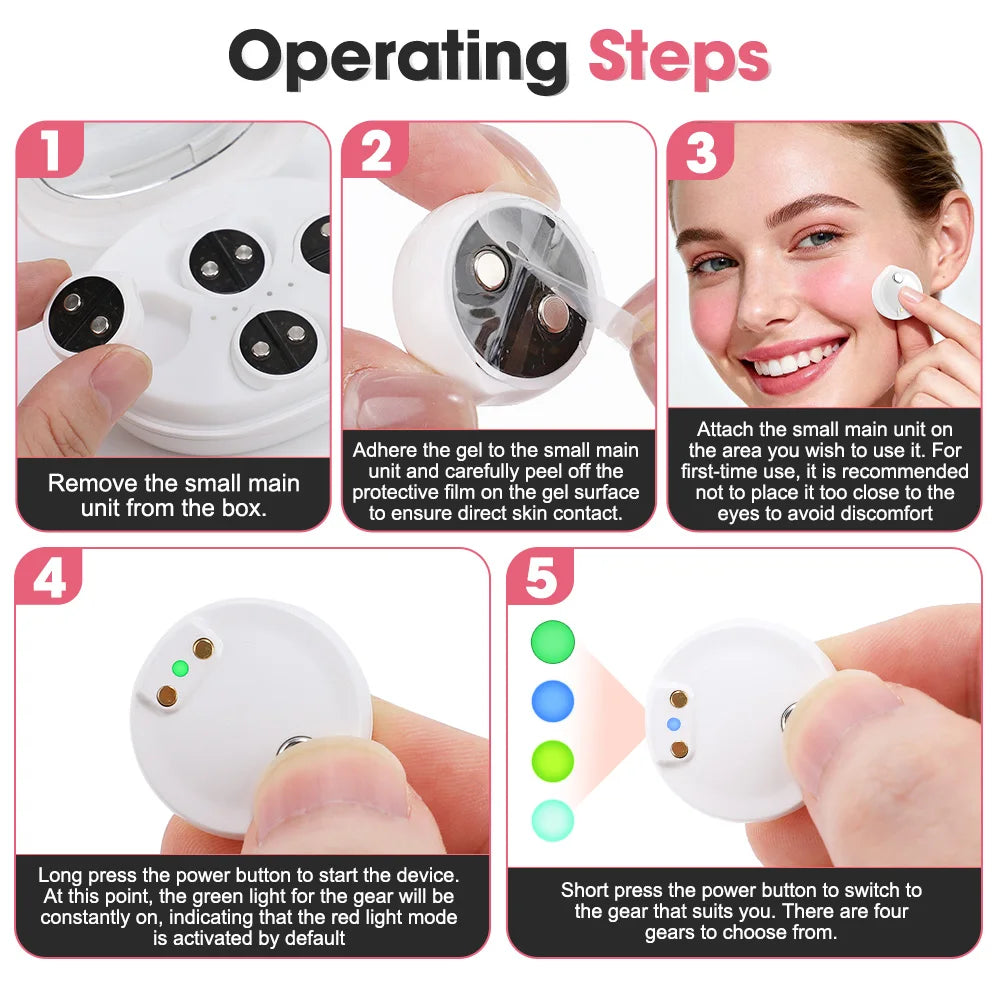 Operating Steps

1

Remove the small main unit from the box.

2

Adhere the gel to the small main unit and carefully peel off the protective film on the gel surface to ensure direct skin contact.

3

Attach the small main unit on the area you wish to use it. For first-time use, it is recommended not to place it too close to the eyes to avoid discomfort

4

Long press the power button to start the device. At this point, the green light for the gear will be constantly on, indicating that the red light mode is activated by default

5

Short press the power button to switch to the gear that suits you. There are four gears to choose from.