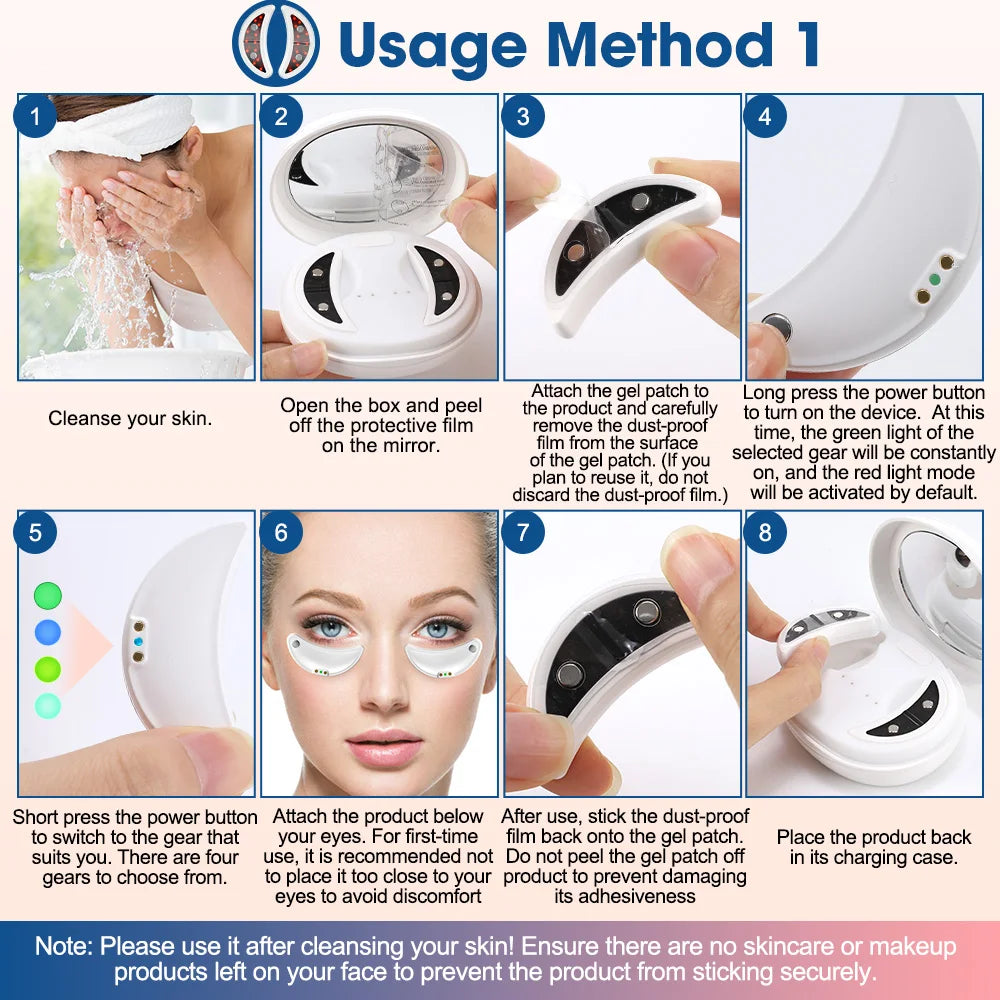 Usage Method 1

1

Cleanse your skin.

2

Open the box and peel off the protective film on the mirror.

3

Attach the gel patch to the product and carefully remove the dust-proof film from the surface of the gel patch. (If you plan to reuse it, do not discard the dust-proof film.)

4

Long press the power button to turn on the device. At this time, the green light of the selected gear will be constantly on, and the red light mode will be activated by default.

5

Short press the power button to switch to the gear that suits you. There are four gears to choose from.

6

Attach the product below your eyes. For first-time use, it is recommended not to place it too close to your eyes to avoid discomfort

7

After use, stick the dust-proof film back onto the gel patch. Do not peel the gel patch off product to prevent damaging its adhesiveness

8

Place the product back in its charging case.

Note: Please use it after cleansing your skin! Ensure there are no skincare or makeup products left on your face to prevent the product from sticking securely.